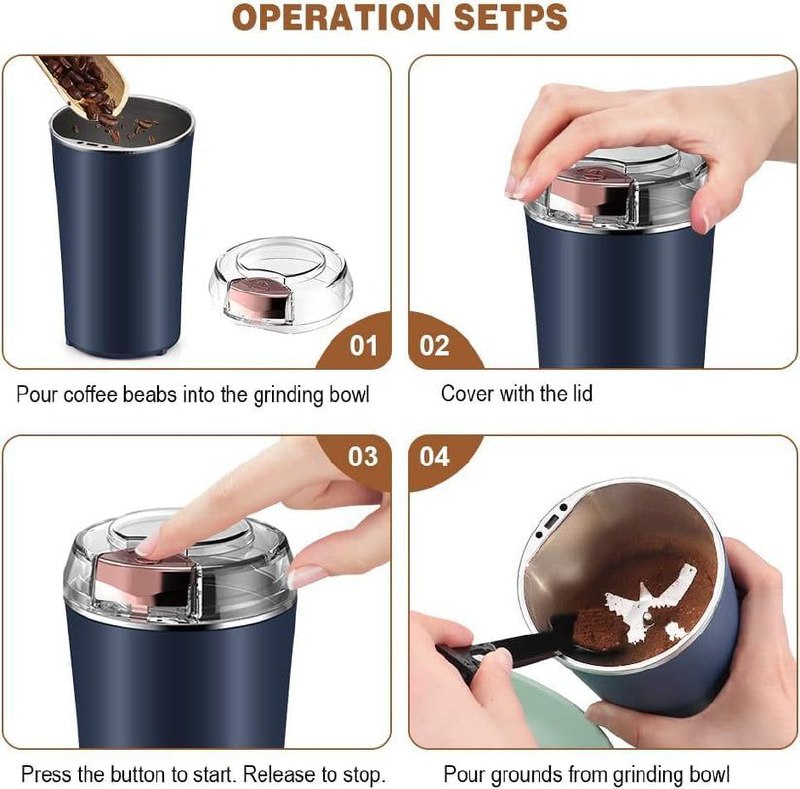 OPERATION SETPS

01

Pour coffee beabs into the grinding bowl

02

Cover with the lid

03

Press the button to start. Release to stop.

04

Pour grounds from grinding bowl