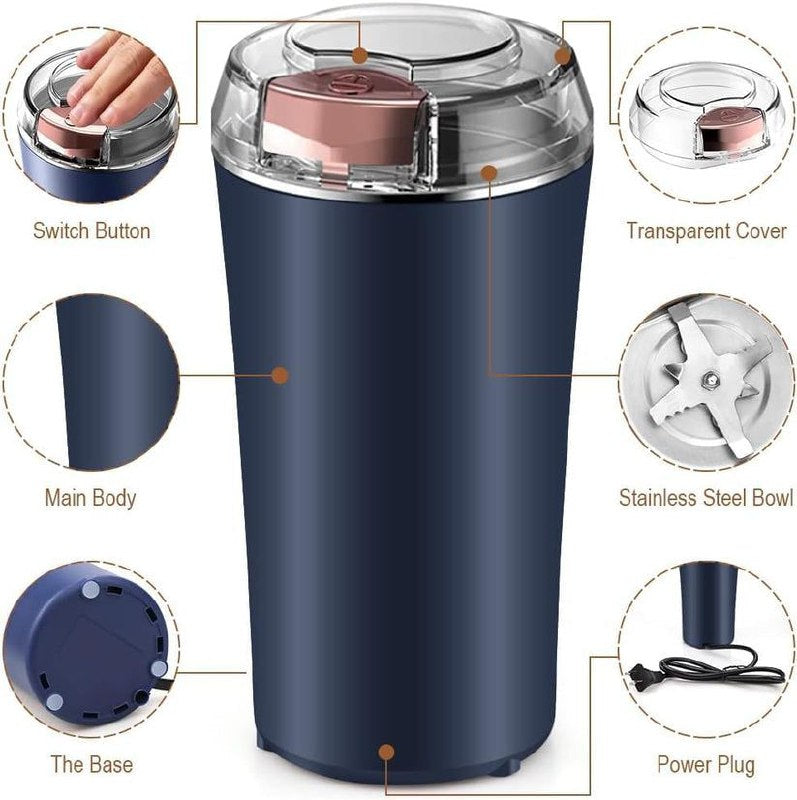 Switch Button

Transparent Cover

Main Body

Stainless Steel Bowl

The Base

Power Plug